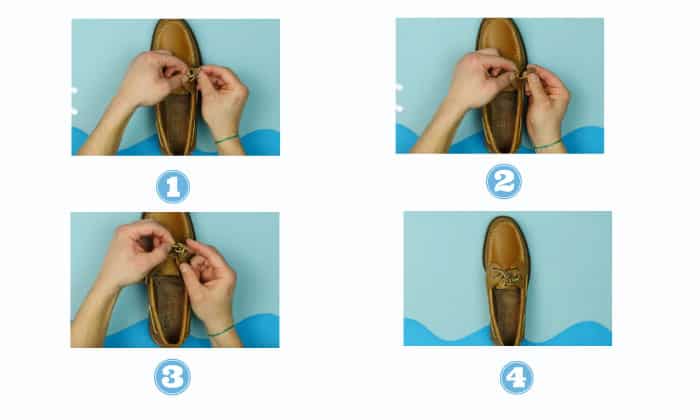 1

2

3

4