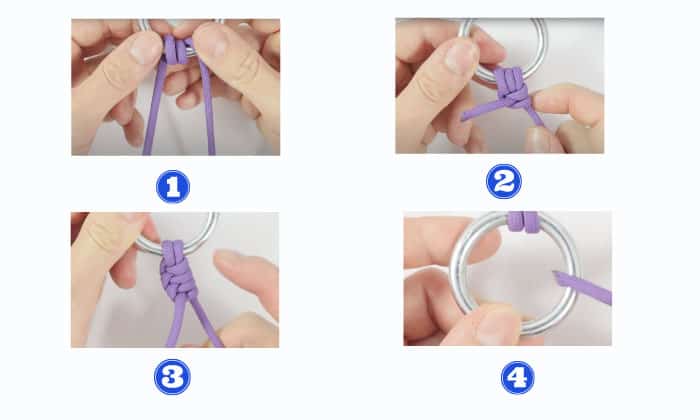 1

2

3

4