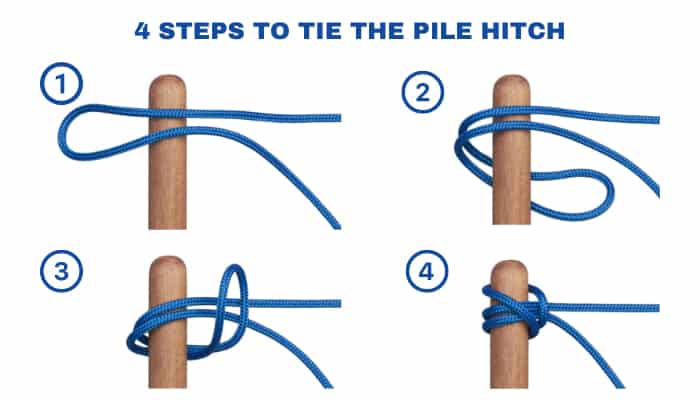 4 STEPS TO TIE THE PILE HITCH

1

2

3

4